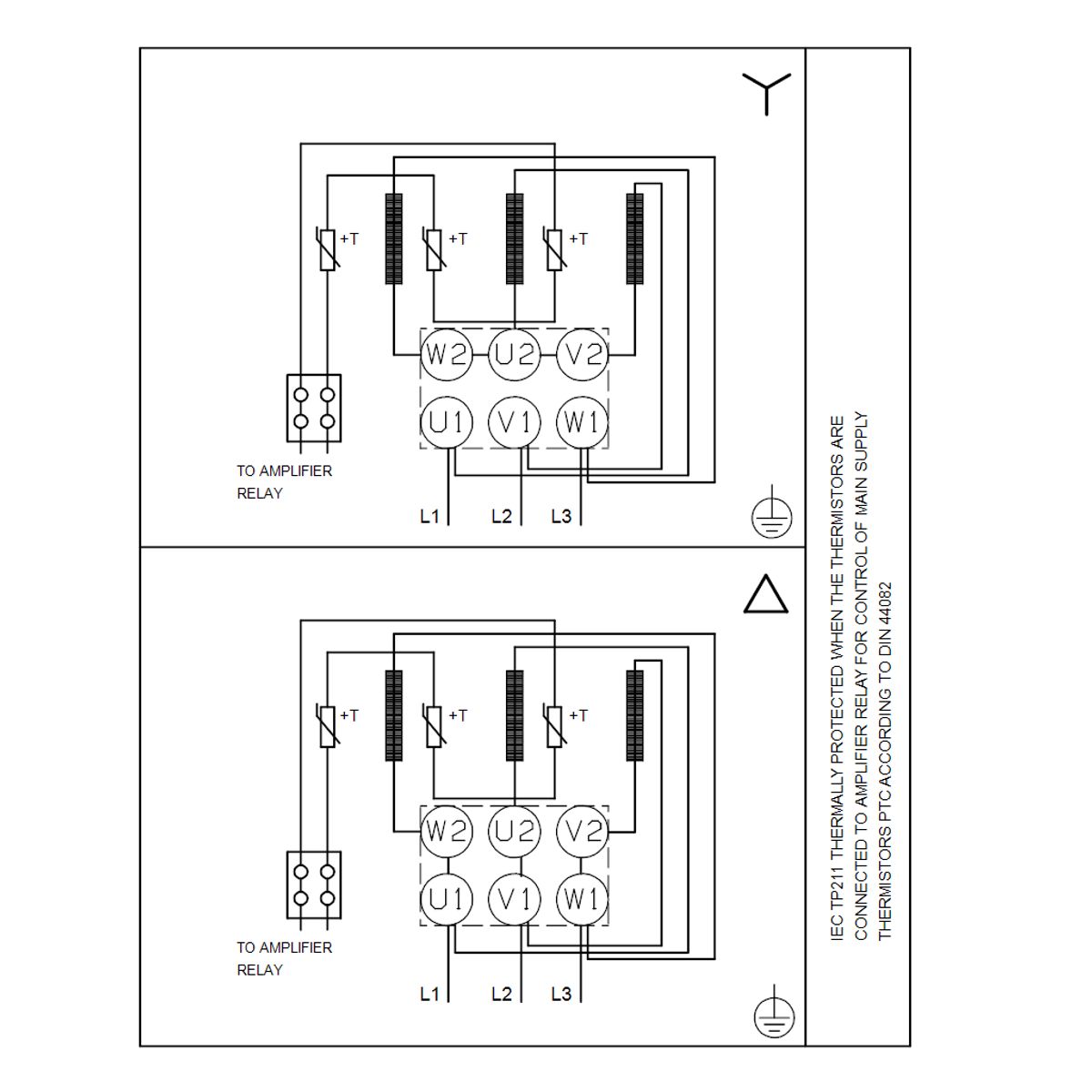 +T
+T
+T
W2
U2
V2
U1
V1
W1
TO AMPLIFIER RELAY
L1
L2
L3

+T
+T
+T
W2
U2
V2
U1
V1
W1
TO AMPLIFIER RELAY
L1
L2
L3

IEC TP211 THERMALLY PROTECTED WHEN THE THERMISTORS ARE CONNECTED TO AMPLIFIER RELAY FOR CONTROL OF MAIN SUPPLY THERMISTORS PTC ACCORDING TO DIN 44082